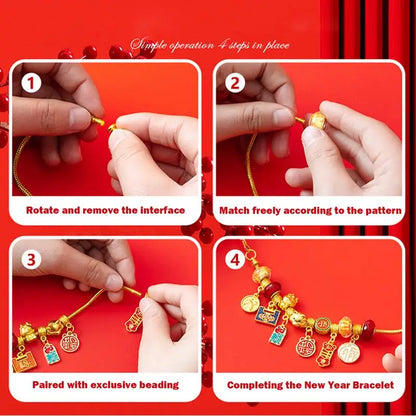 Simple operation 4 steps in place

1

Rotate and remove the interface

2

Match freely according to the pattern

3

Paired with exclusive beading

4

Completing the New Year Bracelet