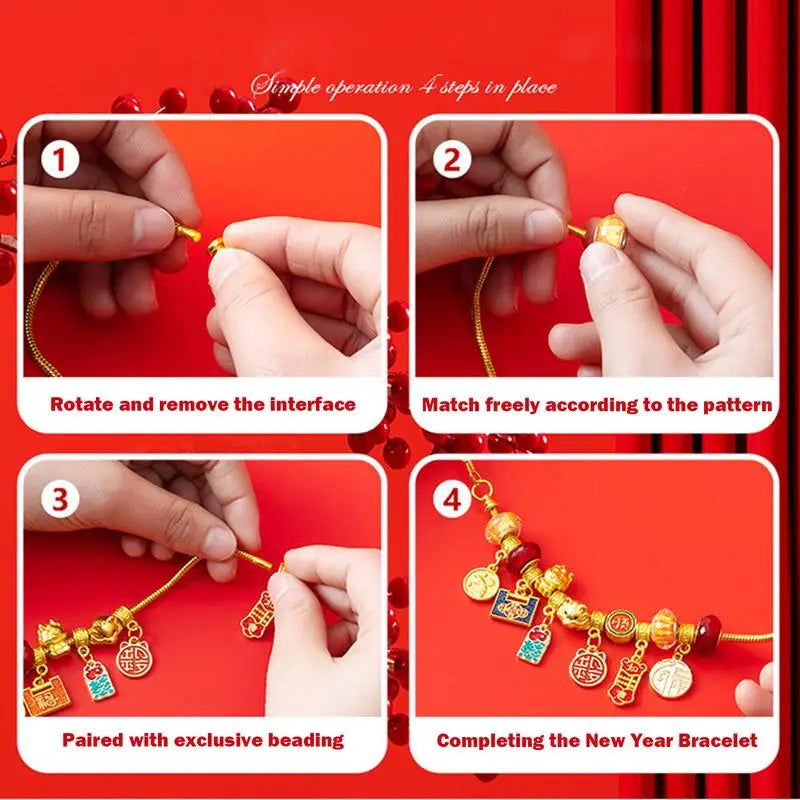 Simple operation 4 steps in place

1

Rotate and remove the interface

2

Match freely according to the pattern

3

Paired with exclusive beading

4

Completing the New Year Bracelet